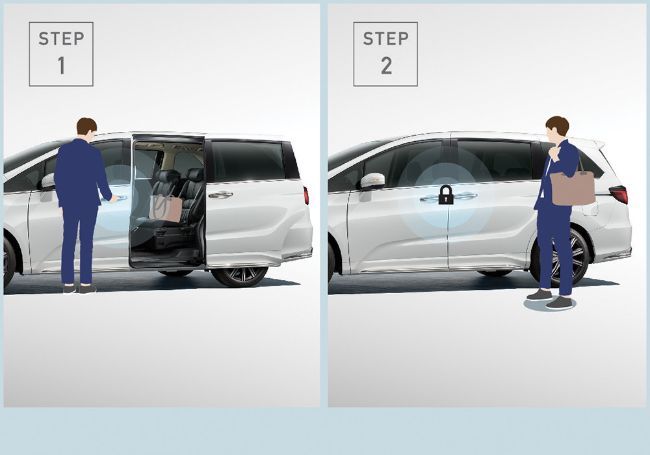 STEP
1

STEP
2